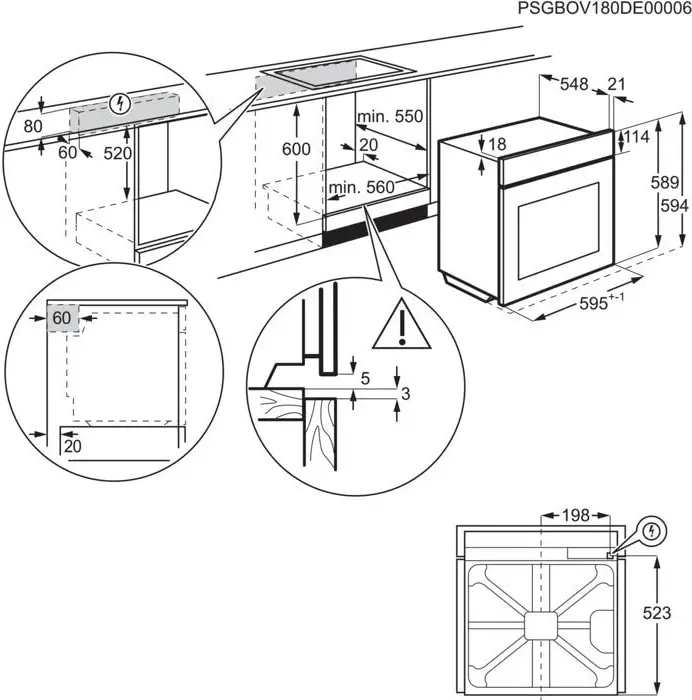 PSGBOV180DE00006

80
60
520
600
min. 550
20
min. 560
548
21
18
114
589
594
$595^{+-1}$
60
20
5
3
198
523