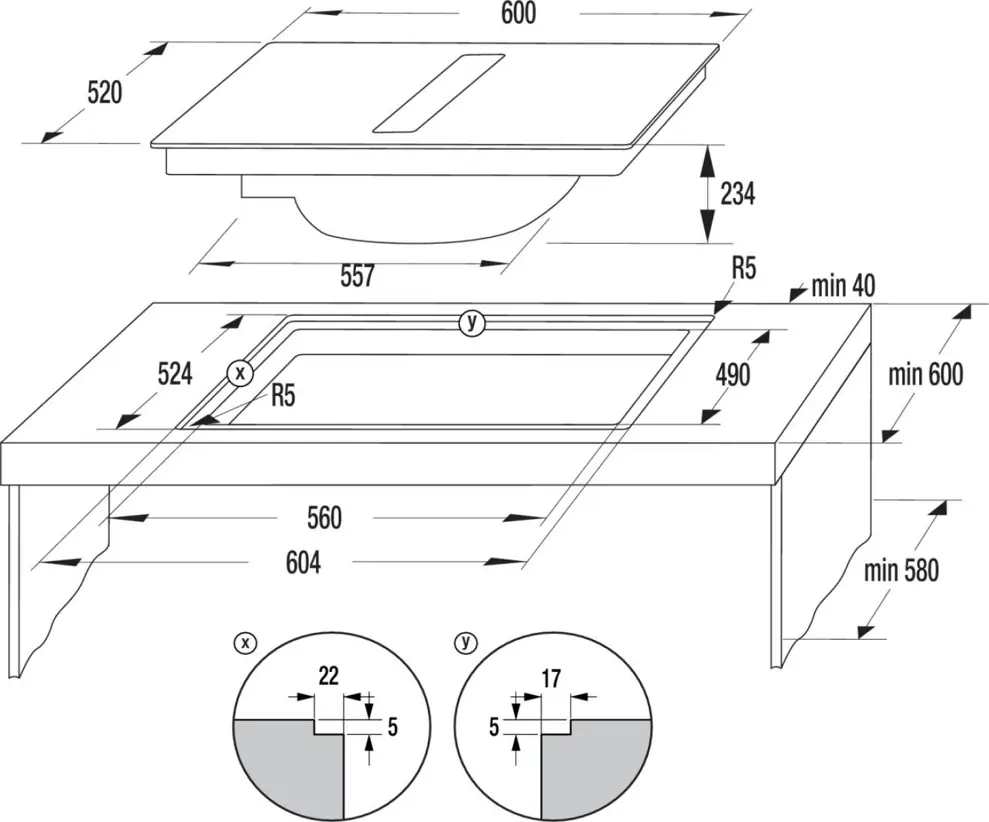 600
520
234
557
R5
min 40
y
524
x
R5
490
min 600
560
604
min 580
x
22
5
y
17
5