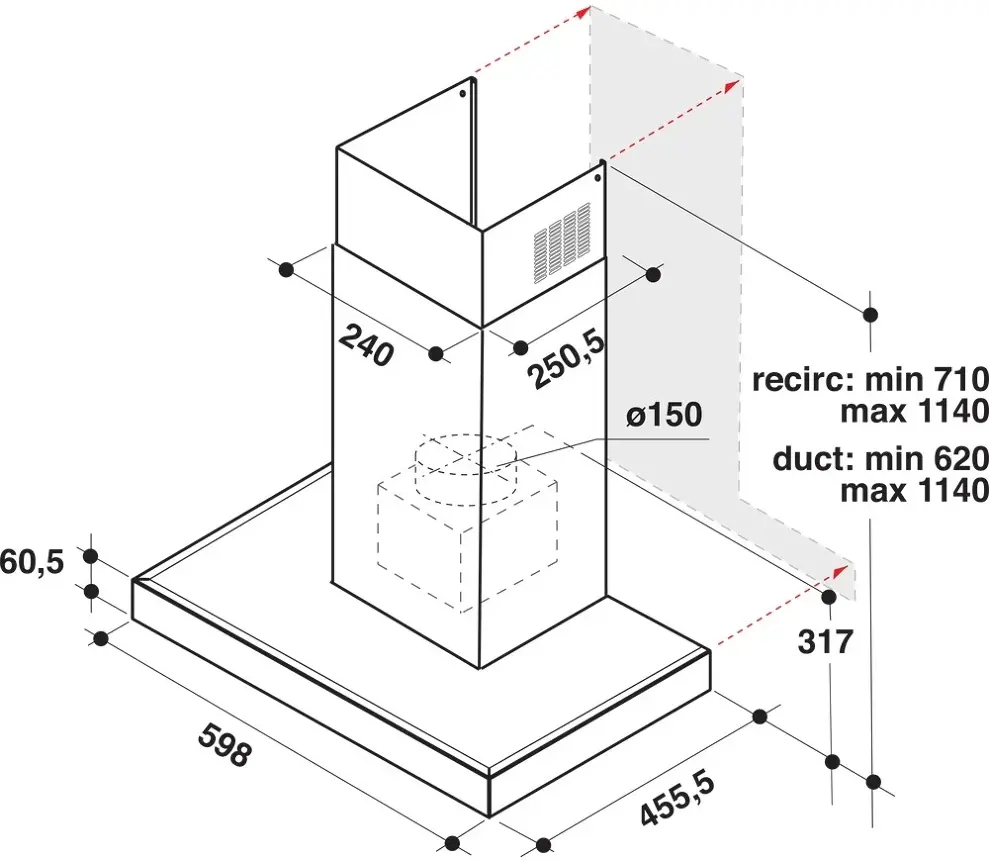 240
250,5
recirc: min 710
max 1140
ø150
duct: min 620
max 1140
60,5
317
598
455,5